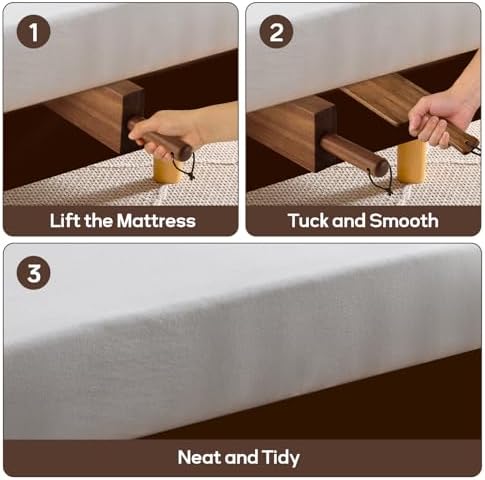 1

Lift the Mattress

2

Tuck and Smooth

3

Neat and Tidy