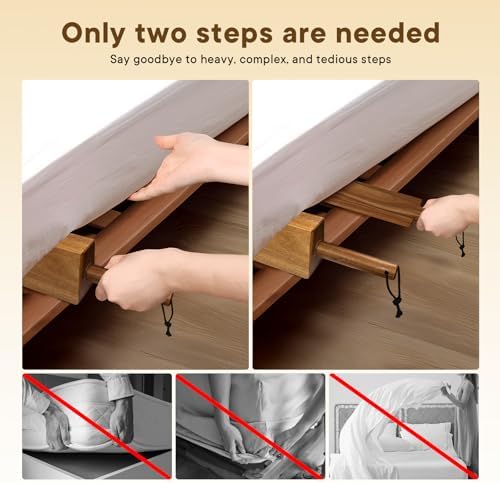 Only two steps are needed

Say goodbye to heavy, complex, and tedious steps