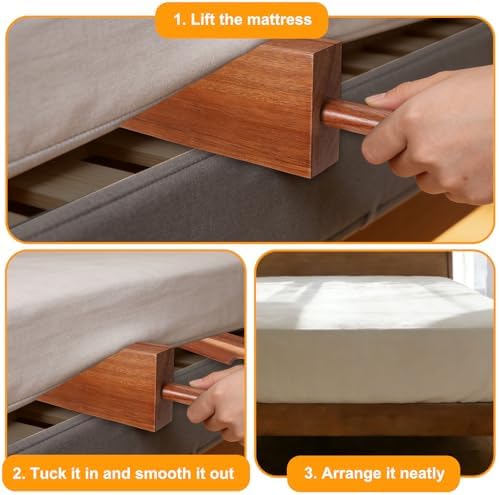 1. Lift the mattress

2. Tuck it in and smooth it out

3. Arrange it neatly