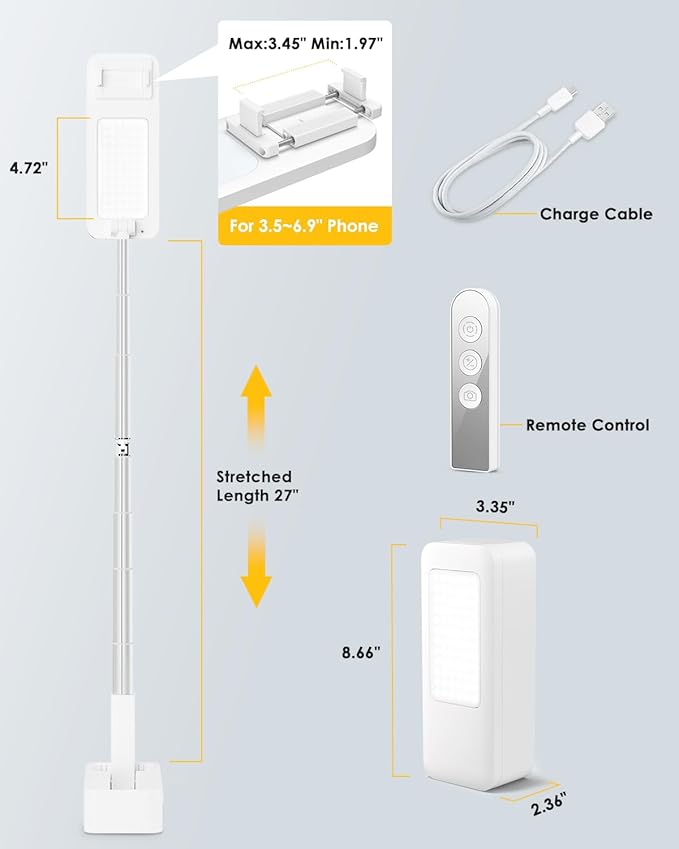 Max:3.45" Min:1.97"

4.72"

For 3.5~6.9" Phone

Charge Cable

Remote Control

Stretched Length 27"

3.35"

8.66"

2.36"