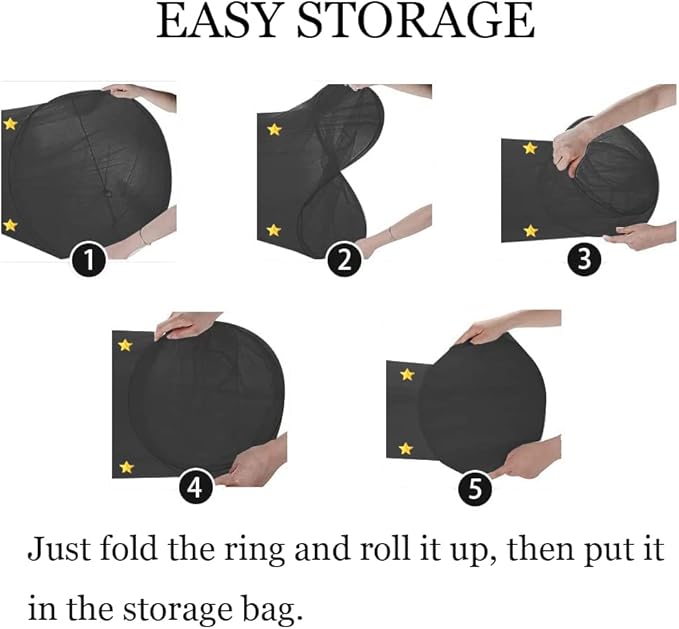 EASY STORAGE

1

2

3

4

5

Just fold the ring and roll it up, then put it in the storage bag.