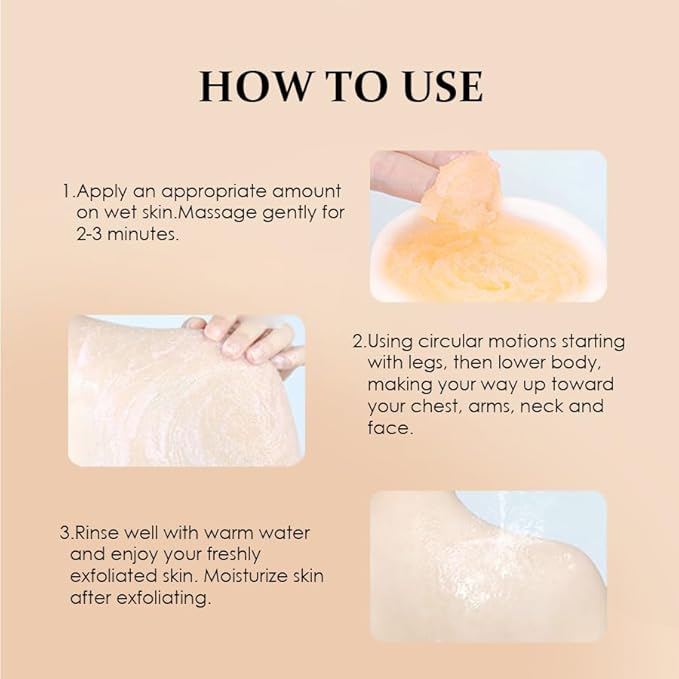 HOW TO USE

1.Apply an appropriate amount on wet skin.Massage gently for 2-3 minutes.

2.Using circular motions starting with legs, then lower body, making your way up toward your chest, arms, neck and face.

3.Rinse well with warm water and enjoy your freshly exfoliated skin. Moisturize skin after exfoliating.