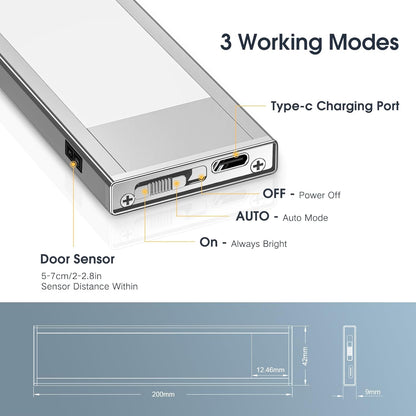 3 Working Modes

Type-c Charging Port

OFF - Power Off

AUTO - Auto Mode

On - Always Bright

Door Sensor

5-7cm/2-2.8in
Sensor Distance Within

12.46mm

42mm

200mm

9mm