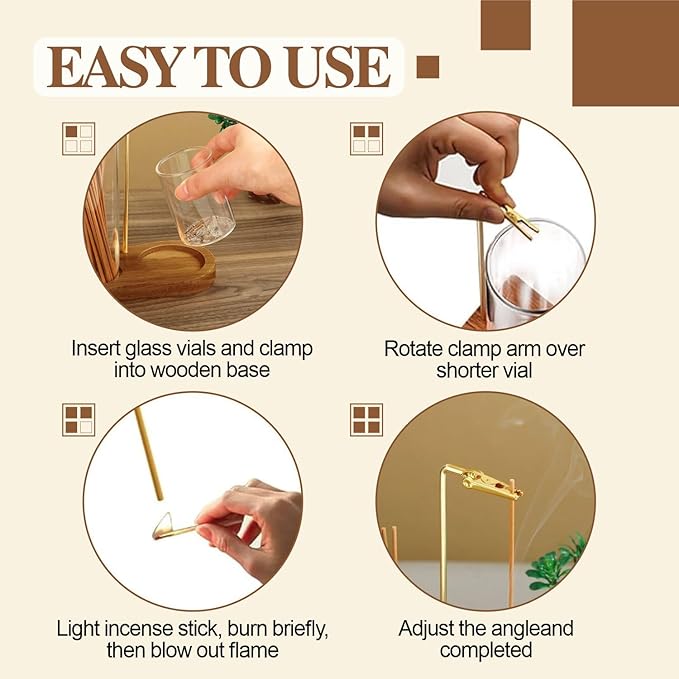 EASY TO USE

Insert glass vials and clamp into wooden base

Rotate clamp arm over shorter vial

Light incense stick, burn briefly, then blow out flame

Adjust the angleand completed