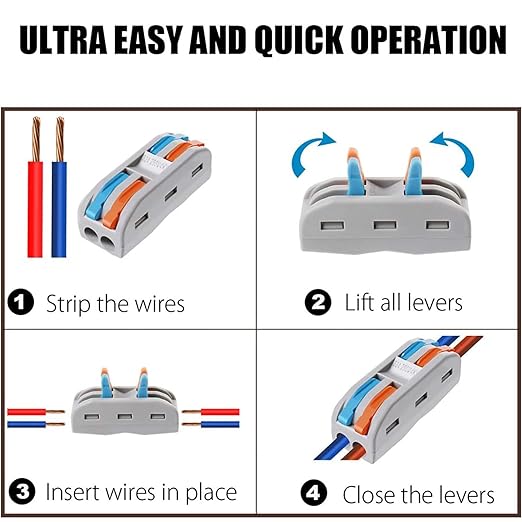 ULTRA EASY AND QUICK OPERATION

1 Strip the wires

2 Lift all levers

3 Insert wires in place

4 Close the levers