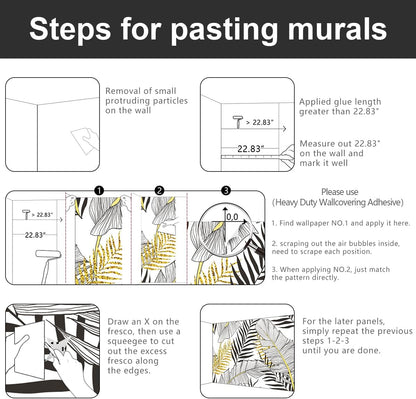 Steps for pasting murals

Removal of small protruding particles on the wall

> 22.83"

22.83"

Applied glue length greater than 22.83"

Measure out 22.83" on the wall and mark it well

> 22.83"

22.83"

1

2

3

0,0

Please use
(Heavy Duty Wallcovering Adhesive)

1. Find wallpaper NO.1 and apply it here.

2. scraping out the air bubbles inside, need to scrape each position.

3. When applying NO.2, just match the pattern directly.

Draw an X on the fresco, then use a squeegee to cut out the excess fresco along the edges.

For the later panels, simply repeat the previous steps 1-2-3 until you are done.