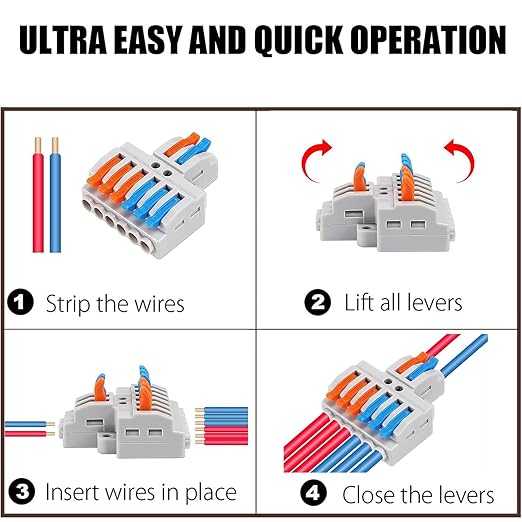 ULTRA EASY AND QUICK OPERATION

1 Strip the wires

2 Lift all levers

3 Insert wires in place

4 Close the levers