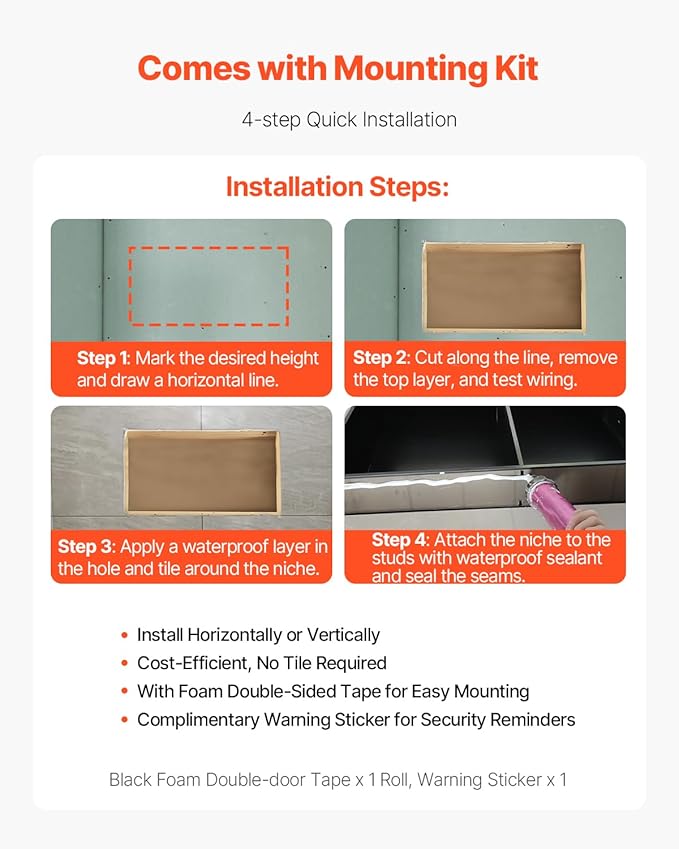 Comes with Mounting Kit

4-step Quick Installation

Installation Steps:

Step 1: Mark the desired height and draw a horizontal line.

Step 2: Cut along the line, remove the top layer, and test wiring.

Step 3: Apply a waterproof layer in the hole and tile around the niche.

Step 4: Attach the niche to the studs with waterproof sealant and seal the seams.

• Install Horizontally or Vertically
• Cost-Efficient, No Tile Required
• With Foam Double-Sided Tape for Easy Mounting
• Complimentary Warning Sticker for Security Reminders

Black Foam Double-door Tape x 1 Roll, Warning Sticker x 1