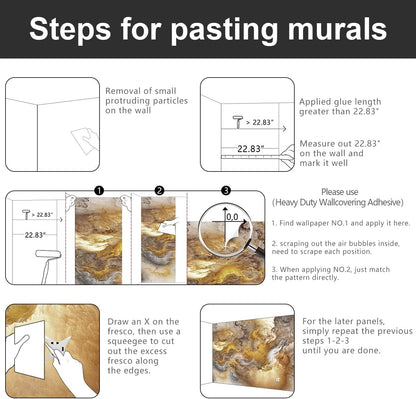 Steps for pasting murals

Removal of small protruding particles on the wall

> 22.83"

22.83"

Applied glue length greater than 22.83"

Measure out 22.83" on the wall and mark it well

> 22.83"

22.83"

1

2

3

0,0

Please use (Heavy Duty Wallcovering Adhesive)

1. Find wallpaper NO.1 and apply it here.

2. scraping out the air bubbles inside, need to scrape each position.

3. When applying NO.2, just match the pattern directly.

Draw an X on the fresco, then use a squeegee to cut out the excess fresco along the edges.

For the later panels, simply repeat the previous steps 1-2-3 until you are done.