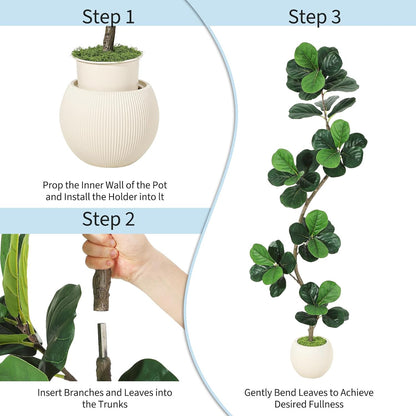 Step 1

Prop the Inner Wall of the Pot and Install the Holder into It

Step 2

Insert Branches and Leaves into the Trunks

Step 3

Gently Bend Leaves to Achieve Desired Fullness