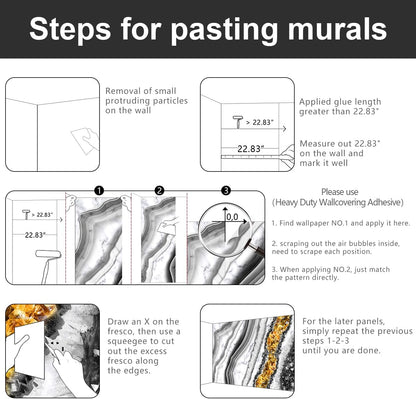 Steps for pasting murals

Removal of small protruding particles on the wall

> 22.83"

22.83"

Applied glue length greater than 22.83"

Measure out 22.83" on the wall and mark it well

> 22.83"

22.83"

1

2

3

0,0

Please use
(Heavy Duty Wallcovering Adhesive)

1. Find wallpaper NO.1 and apply it here.

2. scraping out the air bubbles inside, need to scrape each position.

3. When applying NO.2, just match the pattern directly.

Draw an X on the fresco, then use a squeegee to cut out the excess fresco along the edges.

For the later panels, simply repeat the previous steps 1-2-3 until you are done.