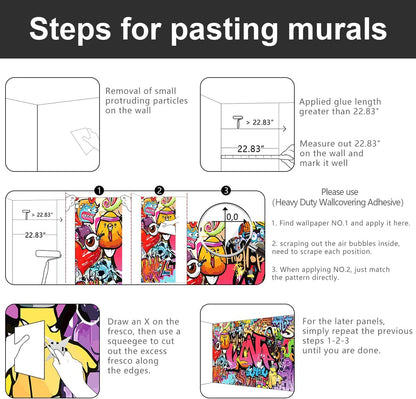 Steps for pasting murals

Removal of small protruding particles on the wall

> 22.83"

22.83"

Applied glue length greater than 22.83"

Measure out 22.83" on the wall and mark it well

> 22.83"

22.83"

1

2

3

0,0

Please use
(Heavy Duty Wallcovering Adhesive)

1. Find wallpaper NO.1 and apply it here.

2. scraping out the air bubbles inside, need to scrape each position.

3. When applying NO.2, just match the pattern directly.

Draw an X on the fresco, then use a squeegee to cut out the excess fresco along the edges.

For the later panels, simply repeat the previous steps 1-2-3 until you are done.