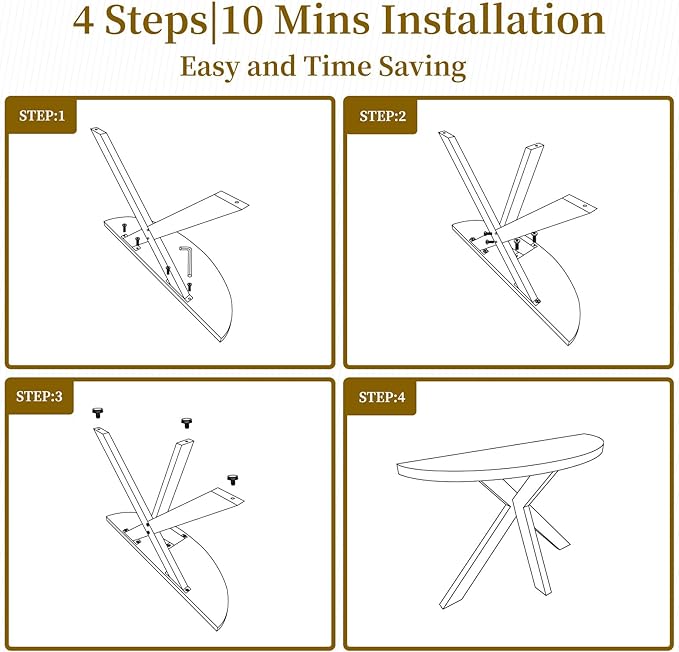 4 Steps|10 Mins Installation

Easy and Time Saving

STEP:1

STEP:2

STEP:3

STEP:4