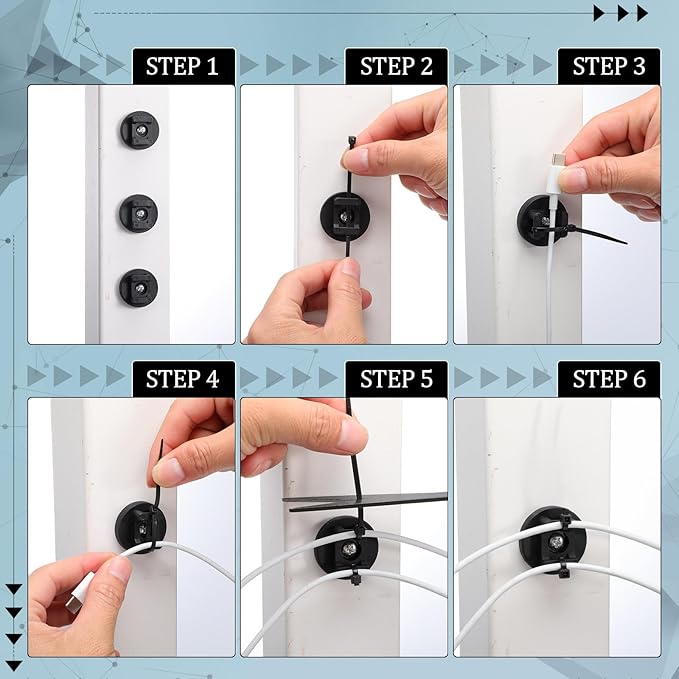 STEP 1
STEP 2
STEP 3
STEP 4
STEP 5
STEP 6