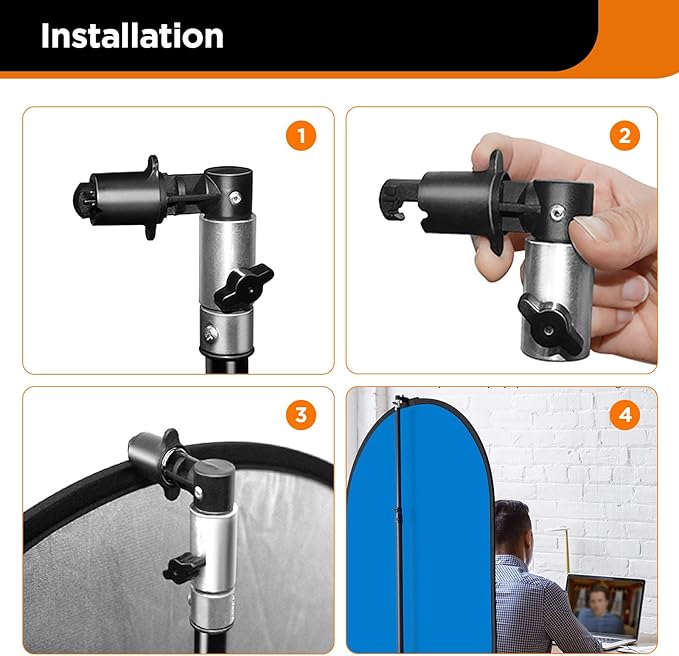 Installation

1

2

3

4