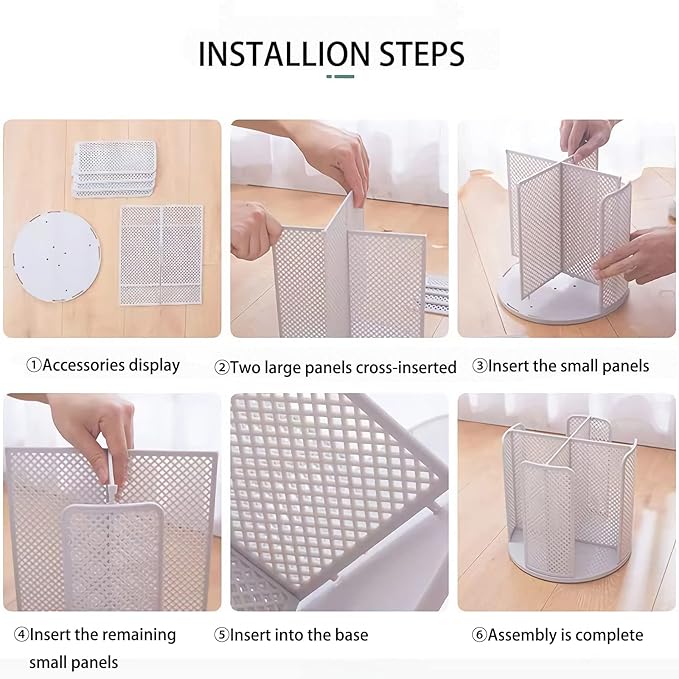 INSTALLION STEPS

①Accessories display

②Two large panels cross-inserted

③Insert the small panels

④Insert the remaining small panels

⑤Insert into the base

⑥Assembly is complete