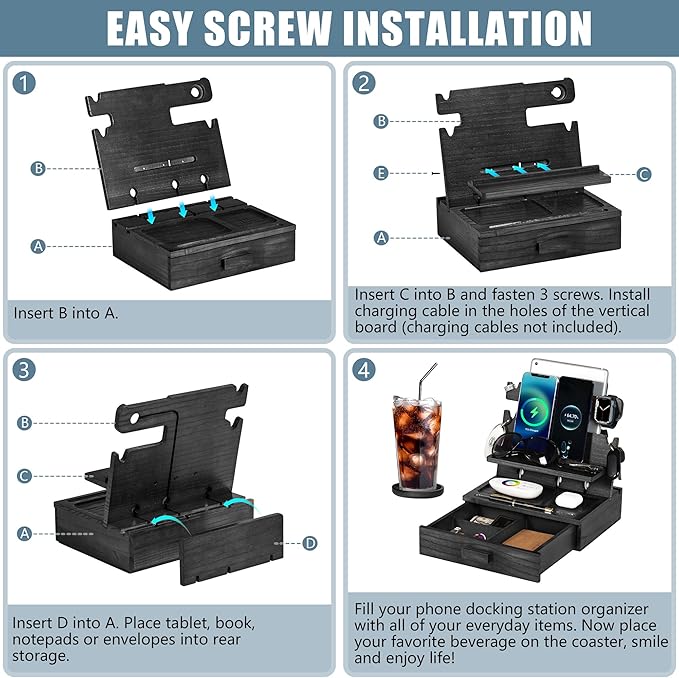 EASY SCREW INSTALLATION

1

B

A

Insert B into A.

2

B

E

C

A

Insert C into B and fasten 3 screws. Install charging cable in the holes of the vertical board (charging cables not included).

3

B

C

A

D

Insert D into A. Place tablet, book, notepads or envelopes into rear storage.

4

Fill your phone docking station organizer with all of your everyday items. Now place your favorite beverage on the coaster, smile and enjoy life!