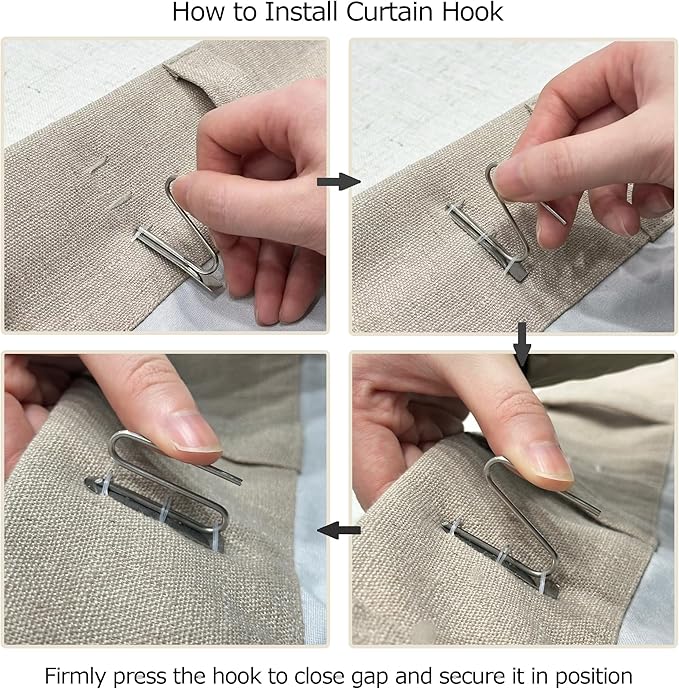 How to Install Curtain Hook

Firmly press the hook to close gap and secure it in position