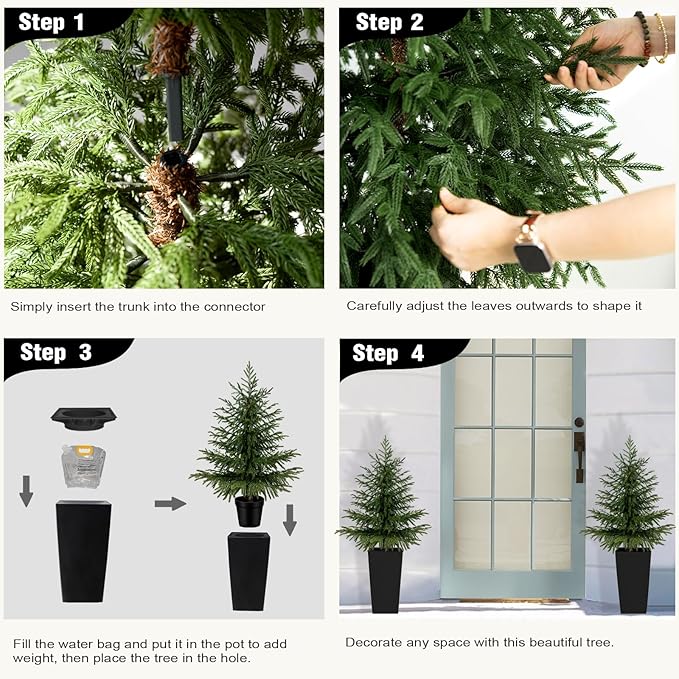 Step 1

Simply insert the trunk into the connector

Step 2

Carefully adjust the leaves outwards to shape it

Step 3

Fill the water bag and put it in the pot to add weight, then place the tree in the hole.

Step 4

Decorate any space with this beautiful tree.